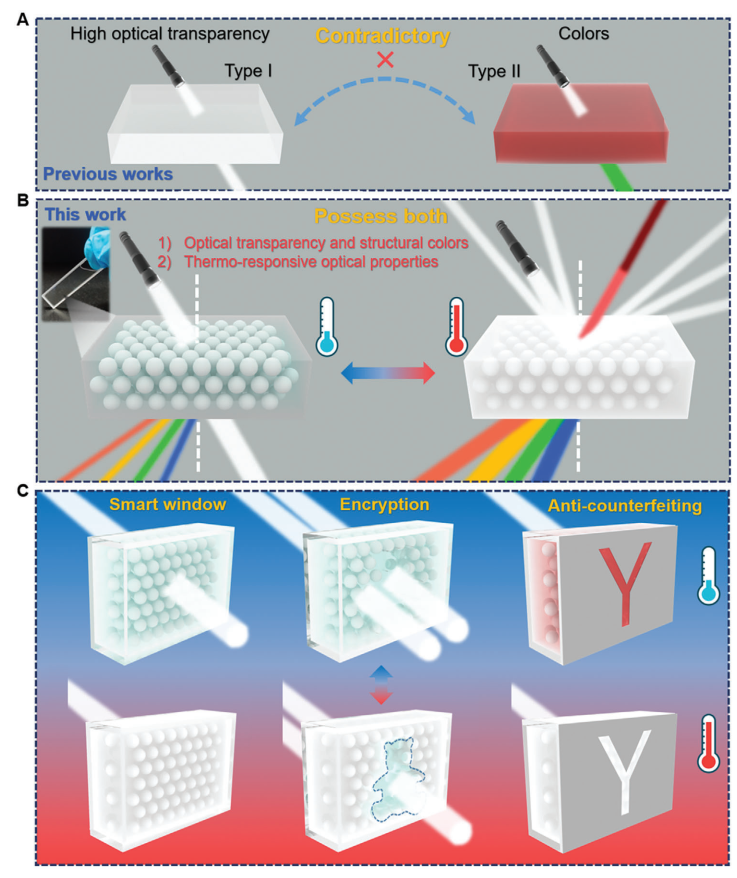 A

High optical transparency

Contradictory

Colors

Type I

Type II

Previous works

B

This work

Possess both

1) Optical transparency and structural colors
2) Thermo-responsive optical properties

C

Smart window

Encryption

Anti-counterfeiting

Y

Y